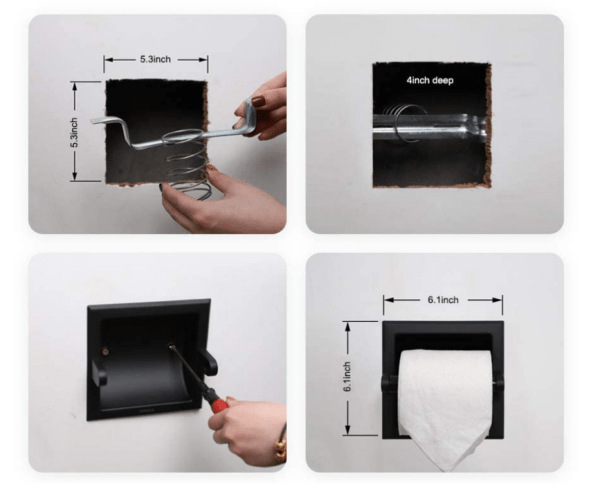 5.3inch

5.3inch

4inch deep

6.1inch

6.1inch